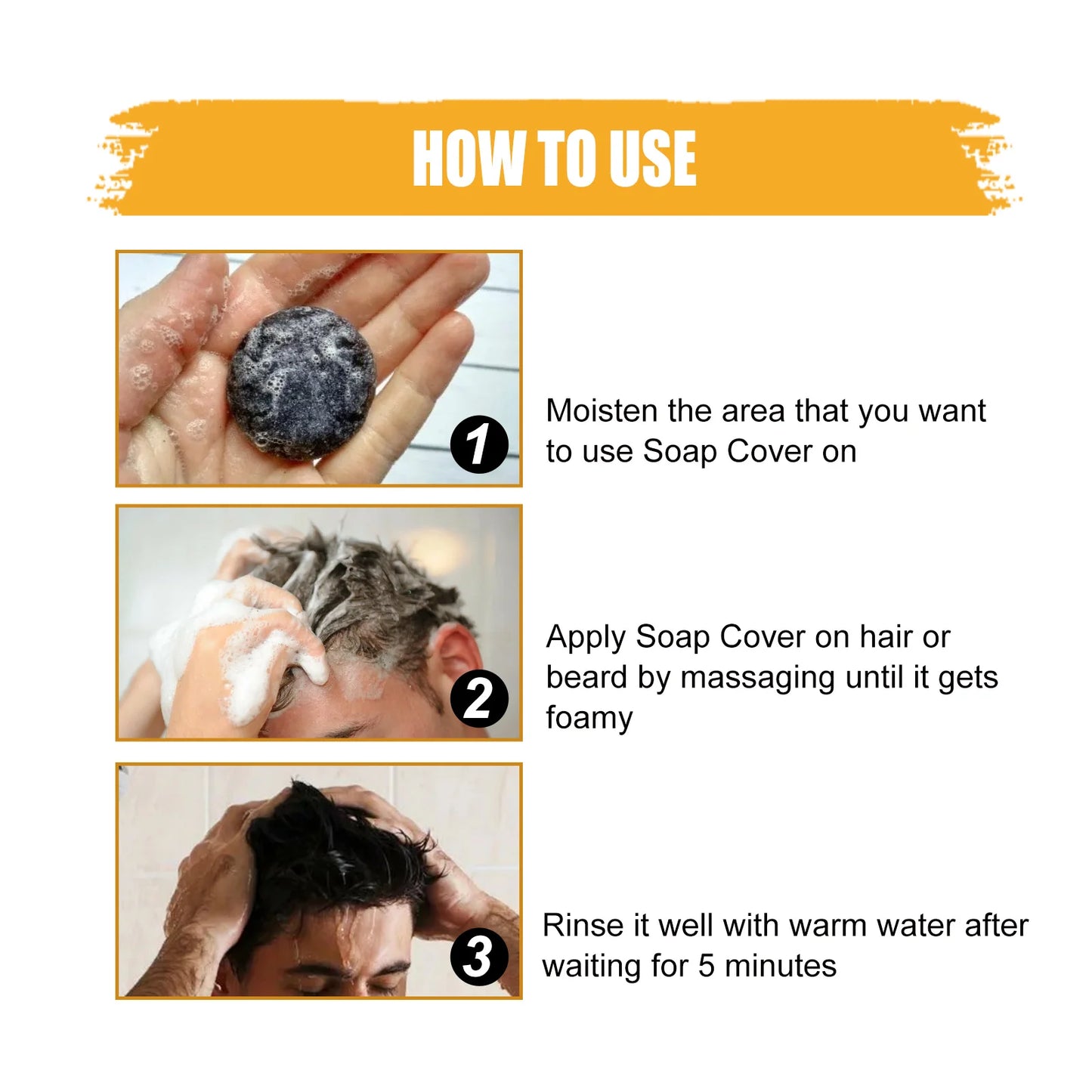 HOW TO USE

1

Moisten the area that you want to use Soap Cover on

2

Apply Soap Cover on hair or beard by massaging until it gets foamy

3

Rinse it well with warm water after waiting for 5 minutes