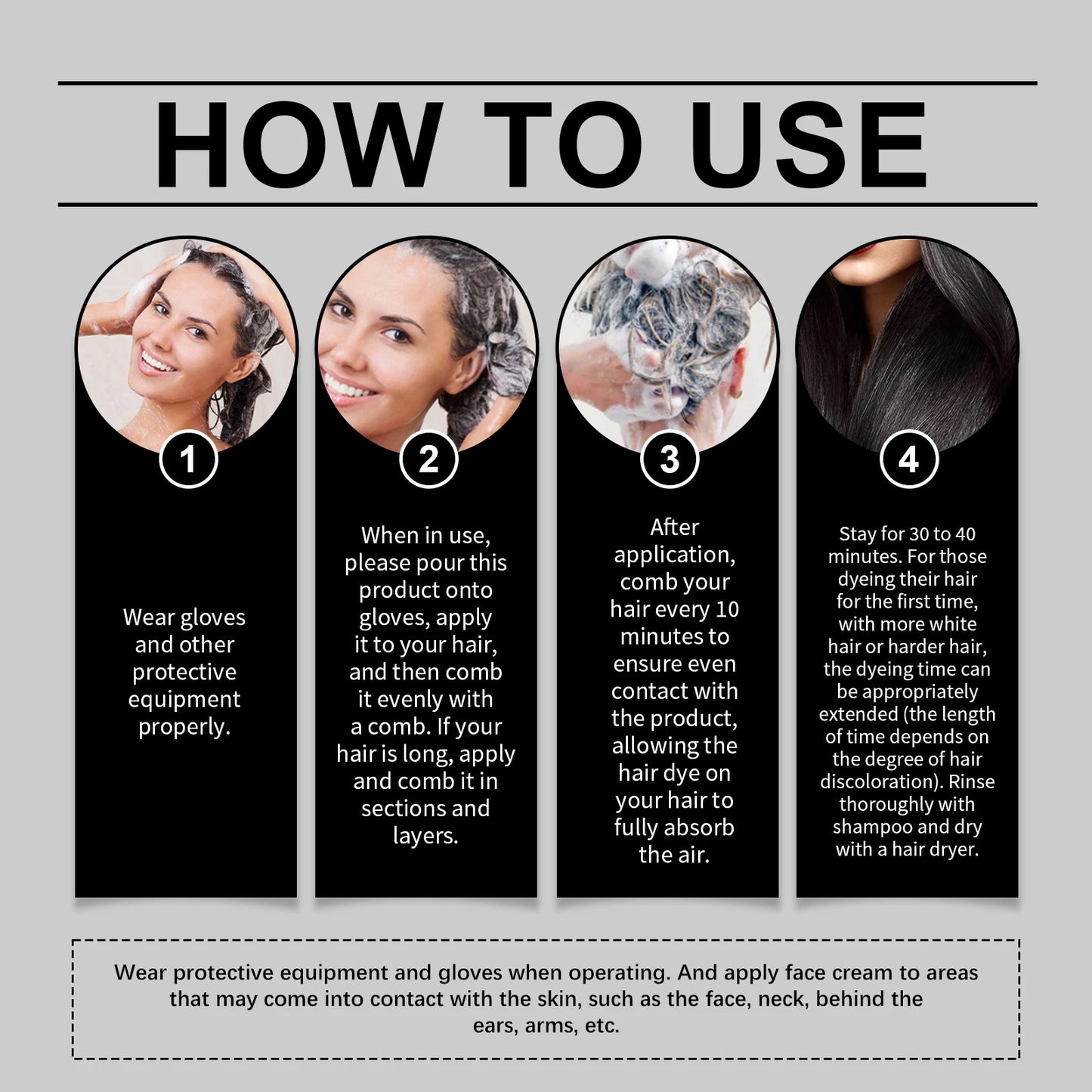 HOW TO USE

1

Wear gloves and other protective equipment properly.

2

When in use, please pour this product onto gloves, apply it to your hair, and then comb it evenly with a comb. If your hair is long, apply and comb it in sections and layers.

3

After application, comb your hair every 10 minutes to ensure even contact with the product, allowing the hair dye on your hair to fully absorb the air.

4

Stay for 30 to 40 minutes. For those dyeing their hair for the first time, with more white hair or harder hair, the dyeing time can be appropriately extended (the length of time depends on the degree of hair discoloration). Rinse thoroughly with shampoo and dry with a hair dryer.

Wear protective equipment and gloves when operating. And apply face cream to areas that may come into contact with the skin, such as the face, neck, behind the ears, arms, etc.